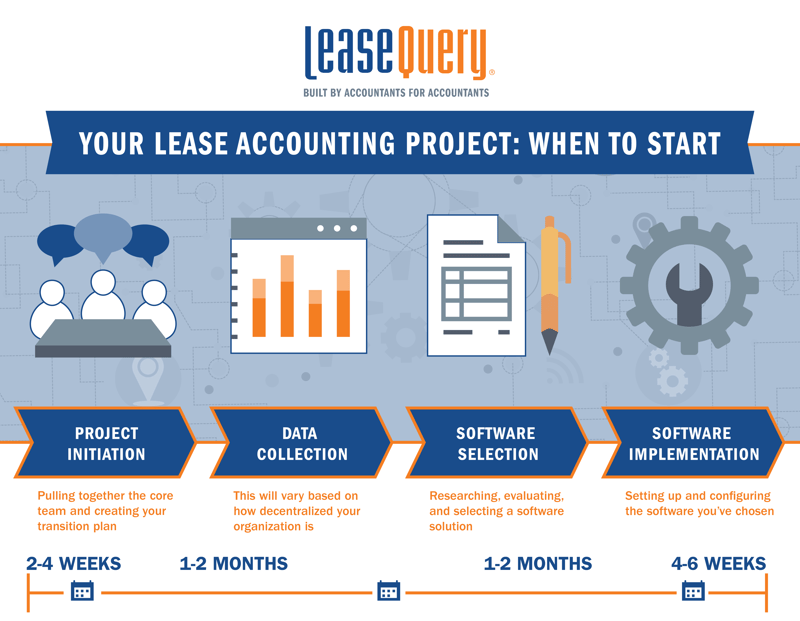 LeaseQuery®
BUILT BY ACCOUNTANTS FOR ACCOUNTANTS

YOUR LEASE ACCOUNTING PROJECT: WHEN TO START

PROJECT INITIATION

Pulling together the core team and creating your transition plan

DATA COLLECTION

This will vary based on how decentralized your organization is

SOFTWARE SELECTION

Researching, evaluating, and selecting a software solution

SOFTWARE IMPLEMENTATION

Setting up and configuring the software you've chosen

2-4 WEEKS

1-2 MONTHS

1-2 MONTHS

4-6 WEEKS